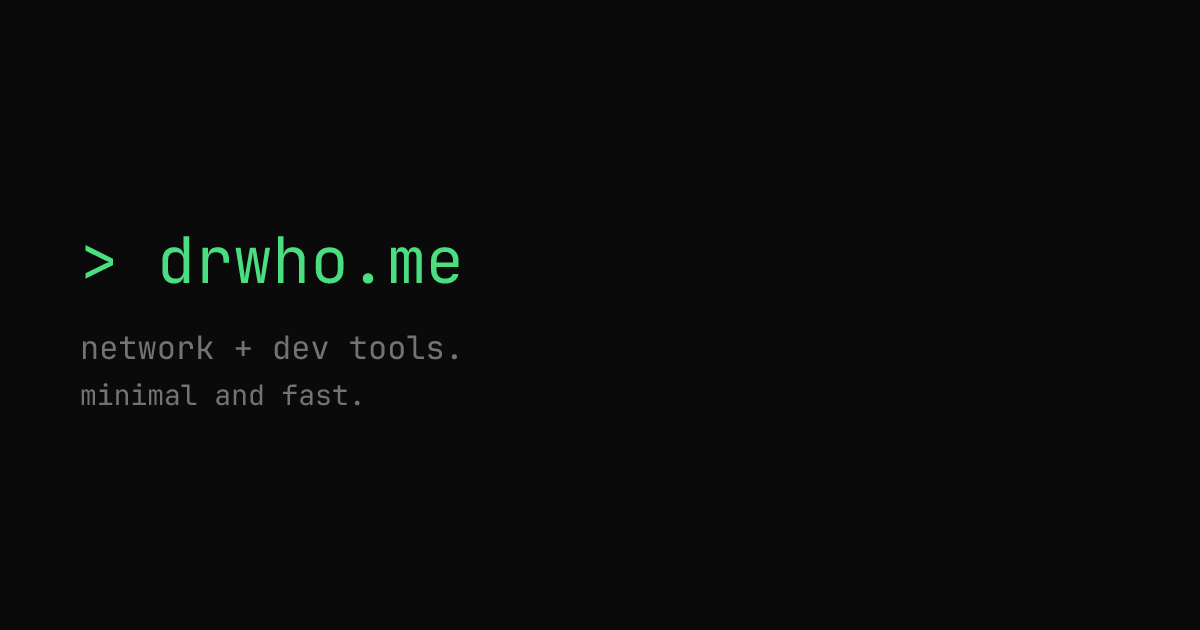 > drwho.me

network + dev tools.
minimal and fast.